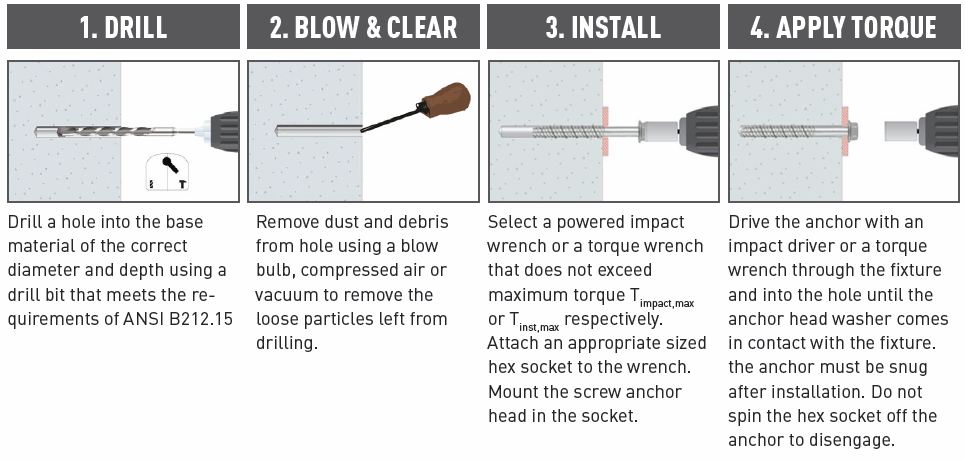 1. DRILL

Drill a hole into the base material of the correct diameter and depth using a drill bit that meets the requirements of ANSI B212.15

2. BLOW & CLEAR

Remove dust and debris from hole using a blow bulb, compressed air or vacuum to remove the loose particles left from drilling.

3. INSTALL

Select a powered impact wrench or a torque wrench that does not exceed maximum torque $T_{impact,max}$ or $T_{inst,max}$ respectively. Attach an appropriate sized hex socket to the wrench. Mount the screw anchor head in the socket.

4. APPLY TORQUE

Drive the anchor with an impact driver or a torque wrench through the fixture and into the hole until the anchor head washer comes in contact with the fixture. the anchor must be snug after installation. Do not spin the hex socket off the anchor to disengage.